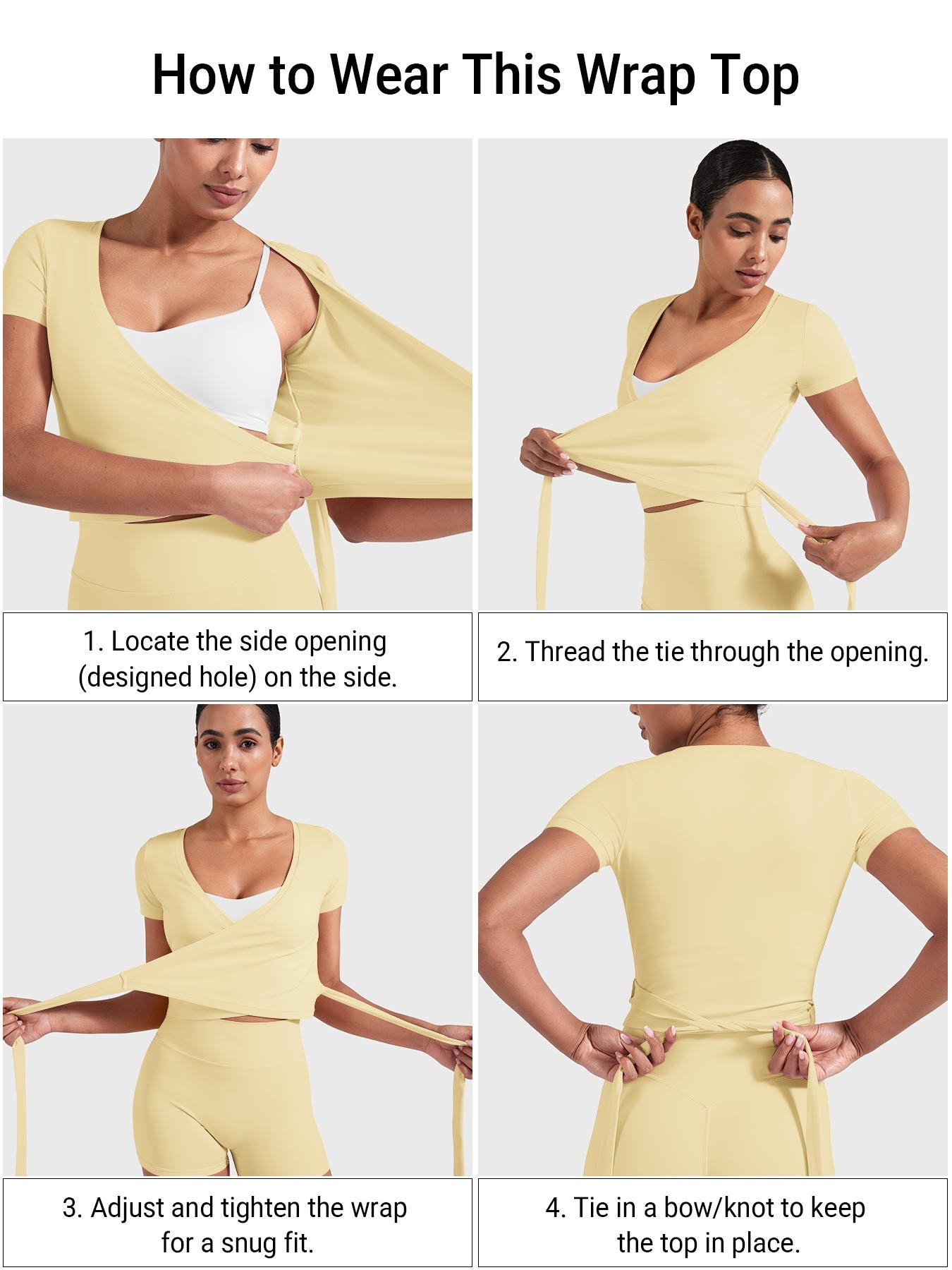 How to Wear This Wrap Top

1. Locate the side opening (designed hole) on the side.

2. Thread the tie through the opening.

3. Adjust and tighten the wrap for a snug fit.

4. Tie in a bow/knot to keep the top in place.